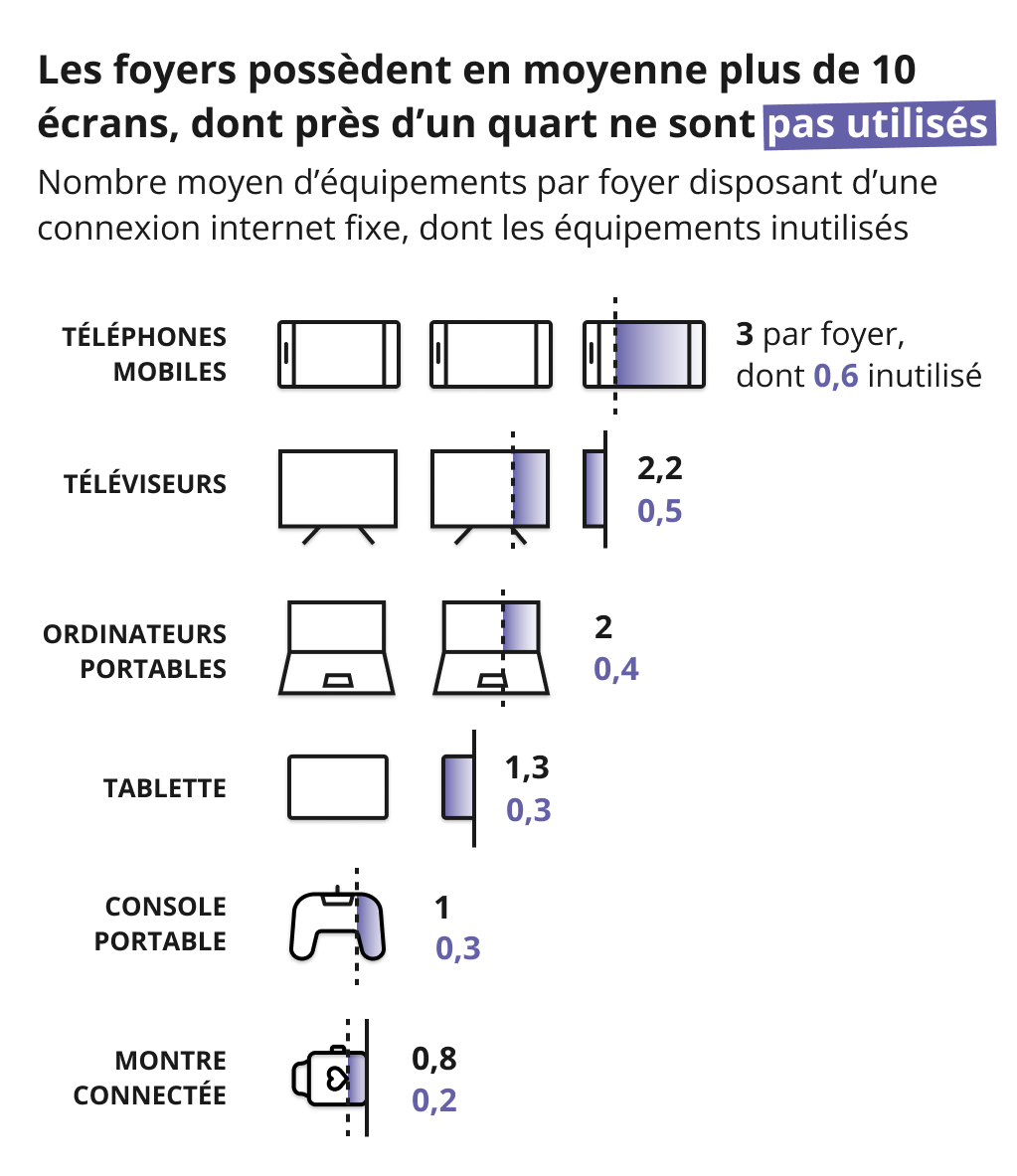 Les foyers possèdent en moyenne plus de 10 écrans, dont près d'un quart ne sont pas utilisés

Nombre moyen d'équipements par foyer disposant d'une connexion internet fixe, dont les équipements inutilisés

TÉLÉPHONES MOBILES

3 par foyer, dont 0,6 inutilisé

TÉLÉVISEURS

2,2
0,5

ORDINATEURS PORTABLES

2
0,4

TABLETTE

1,3
0,3

CONSOLE PORTABLE

1
0,3

MONTRE CONNECTÉE

0,8
0,2